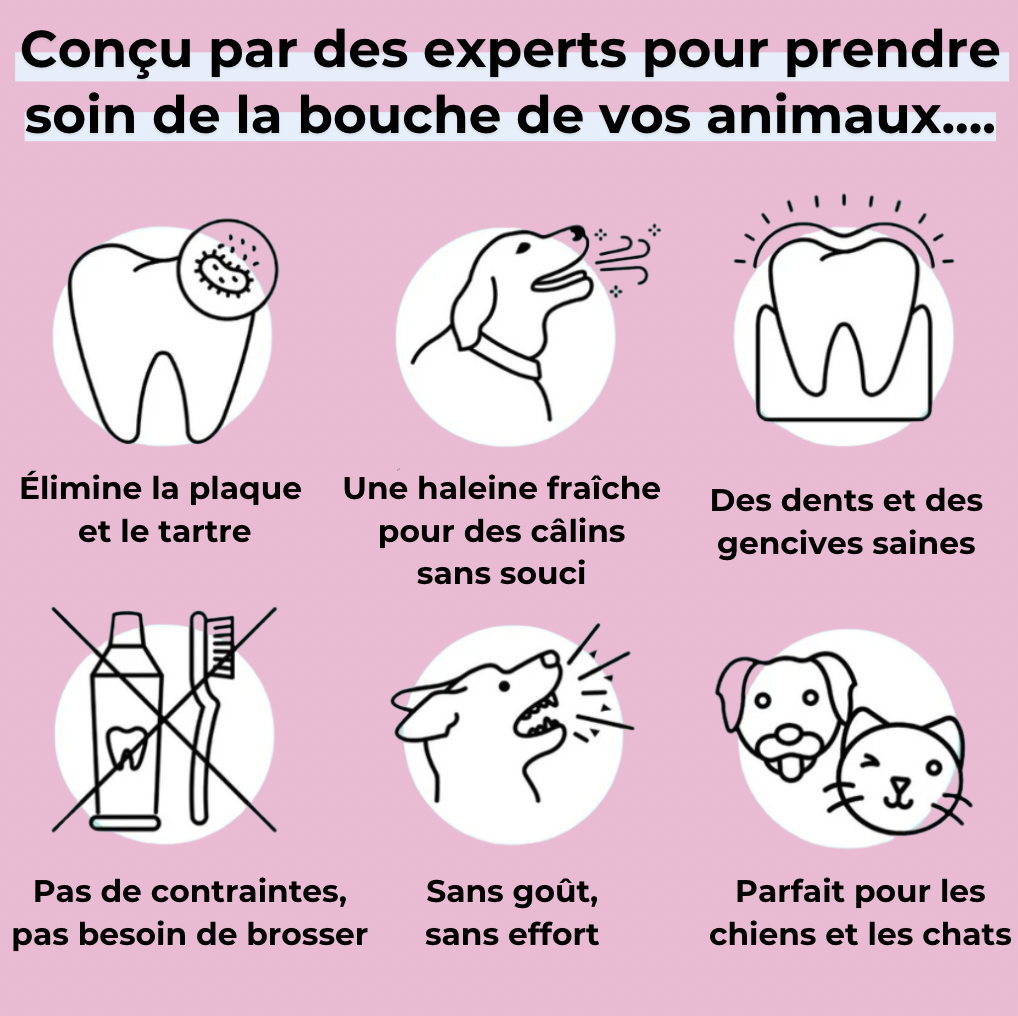 Conçu par des experts pour prendre soin de la bouche de vos animaux....

Élimine la plaque et le tartre

Une haleine fraîche pour des câlins sans souci

Des dents et des gencives saines

Pas de contraintes, pas besoin de brosser

Sans goût, sans effort

Parfait pour les chiens et les chats